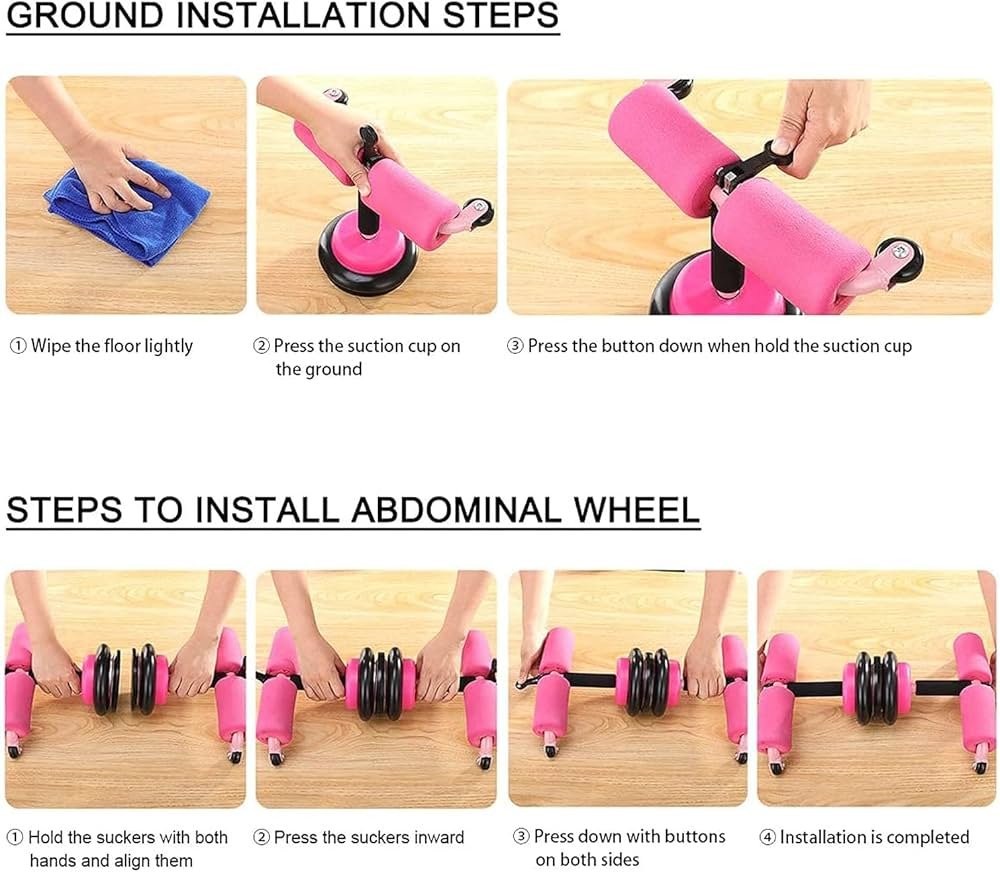 GROUND INSTALLATION STEPS

① Wipe the floor lightly

② Press the suction cup on the ground

③ Press the button down when hold the suction cup

STEPS TO INSTALL ABDOMINAL WHEEL

① Hold the suckers with both hands and align them

② Press the suckers inward

③ Press down with buttons on both sides

④ Installation is completed